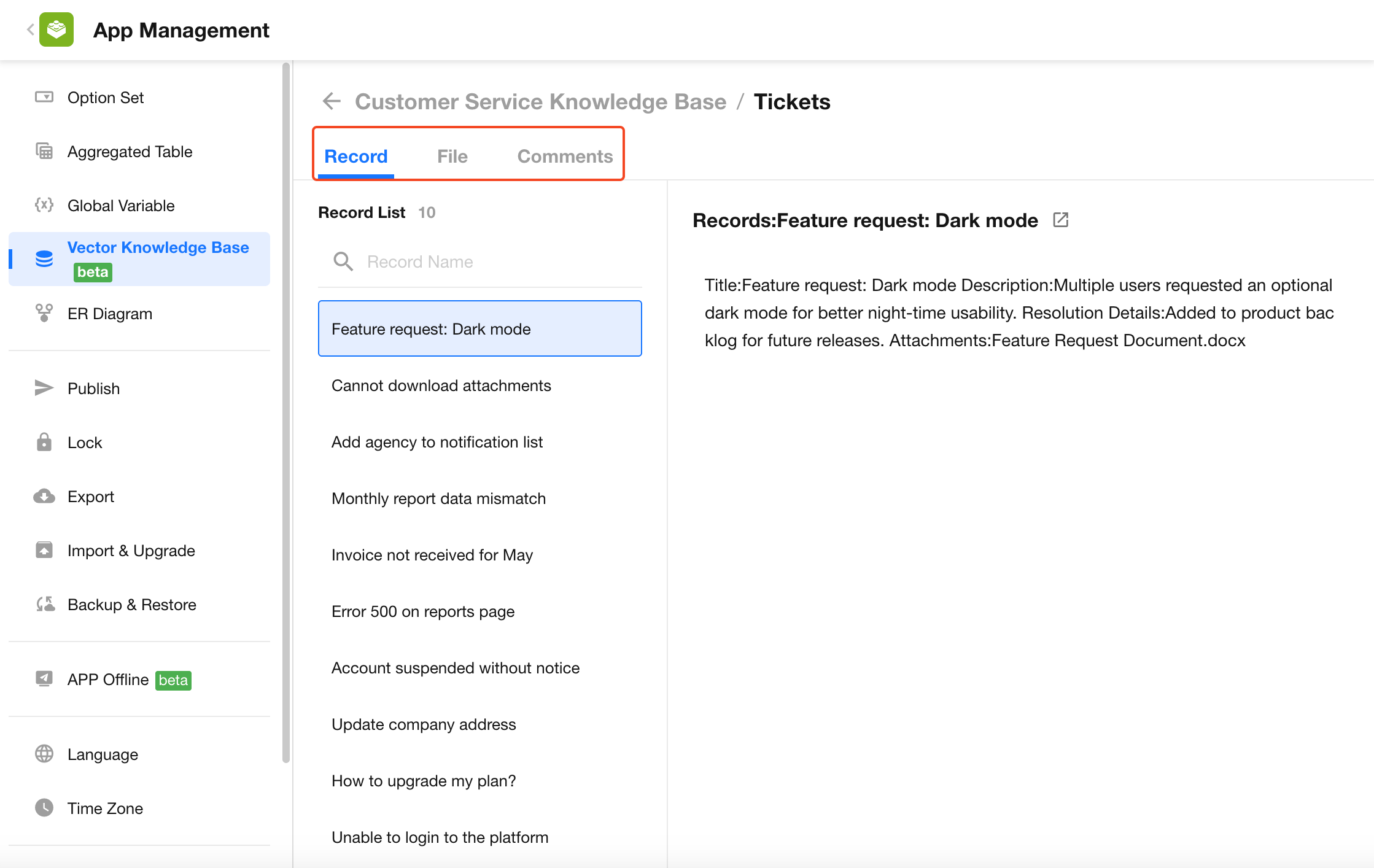 App Management

Option Set

Aggregated Table

Global Variable

Vector Knowledge Base beta

ER Diagram

Publish

Lock

Export

Import & Upgrade

Backup & Restore

APP Offline beta

Language

Time Zone

Customer Service Knowledge Base / Tickets

Record File Comments

Record List 10

Record Name

Feature request: Dark mode

Cannot download attachments

Add agency to notification list

Monthly report data mismatch

Invoice not received for May

Error 500 on reports page

Account suspended without notice

Update company address

How to upgrade my plan?

Unable to login to the platform

Records:Feature request: Dark mode

Title:Feature request: Dark mode Description:Multiple users requested an optional dark mode for better night-time usability. Resolution Details:Added to product bac klog for future releases. Attachments:Feature Request Document.docx